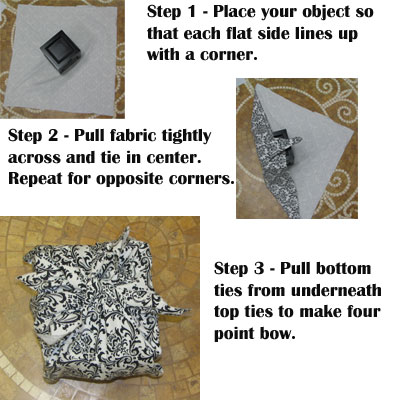 Step 1 - Place your object so that each flat side lines up with a corner.

Step 2 - Pull fabric tightly across and tie in center. Repeat for opposite corners.

Step 3 - Pull bottom ties from underneath top ties to make four point bow.